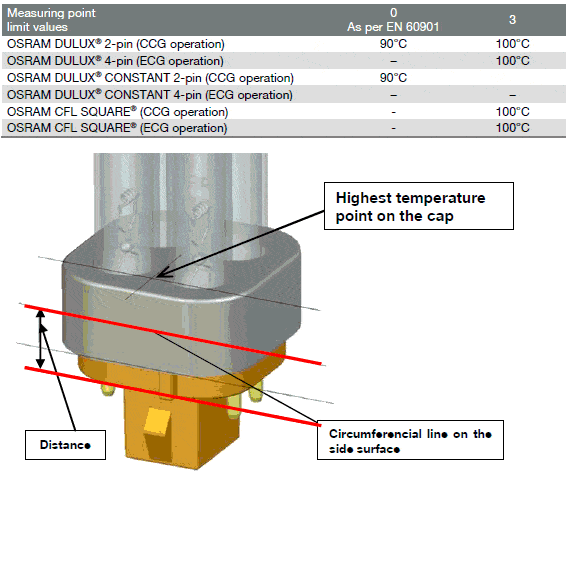 | Measuring point limit values | 0 As per EN 60901 | 3 |
|---|---|---|
| OSRAM DULUX® 2-pin (CCG operation) | 90°C | 100°C |
| OSRAM DULUX® 4-pin (ECG operation) | – | 100°C |
| OSRAM DULUX® CONSTANT 2-pin (CCG operation) | 90°C | |
| OSRAM DULUX® CONSTANT 4-pin (ECG operation) | – | – |
| OSRAM CFL SQUARE® (CCG operation) | - | 100°C |
| OSRAM CFL SQUARE® (ECG operation) | - | 100°C |

Highest temperature point on the cap

Distance

Circumferencial line on the side surface